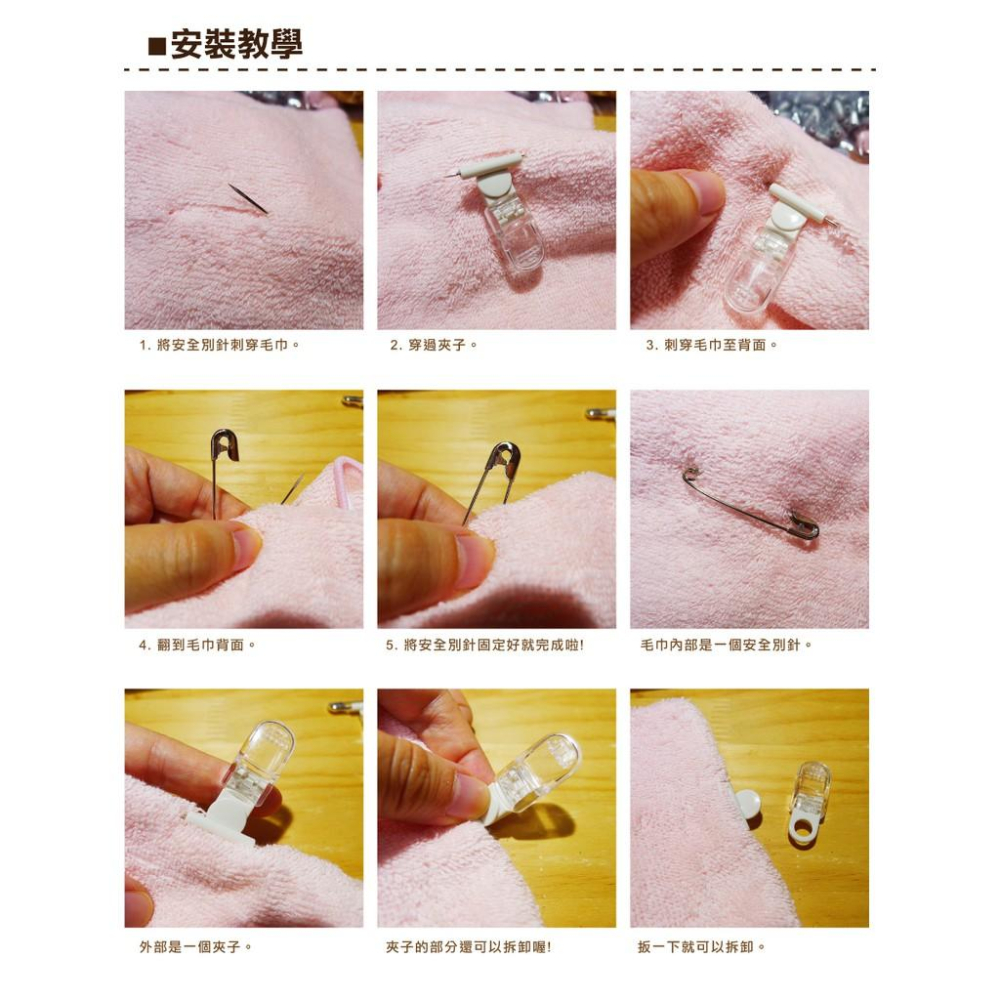 ■安裝教學

1. 將安全別針刺穿毛巾。

2. 穿過夾子。

3. 刺穿毛巾至背面。

4. 翻到毛巾背面。

5. 將安全別針固定好就完成啦!

毛巾內部是一個安全別針。

外部是一個夾子。

夾子的部分還可以拆卸喔!

扳一下就可以拆卸。