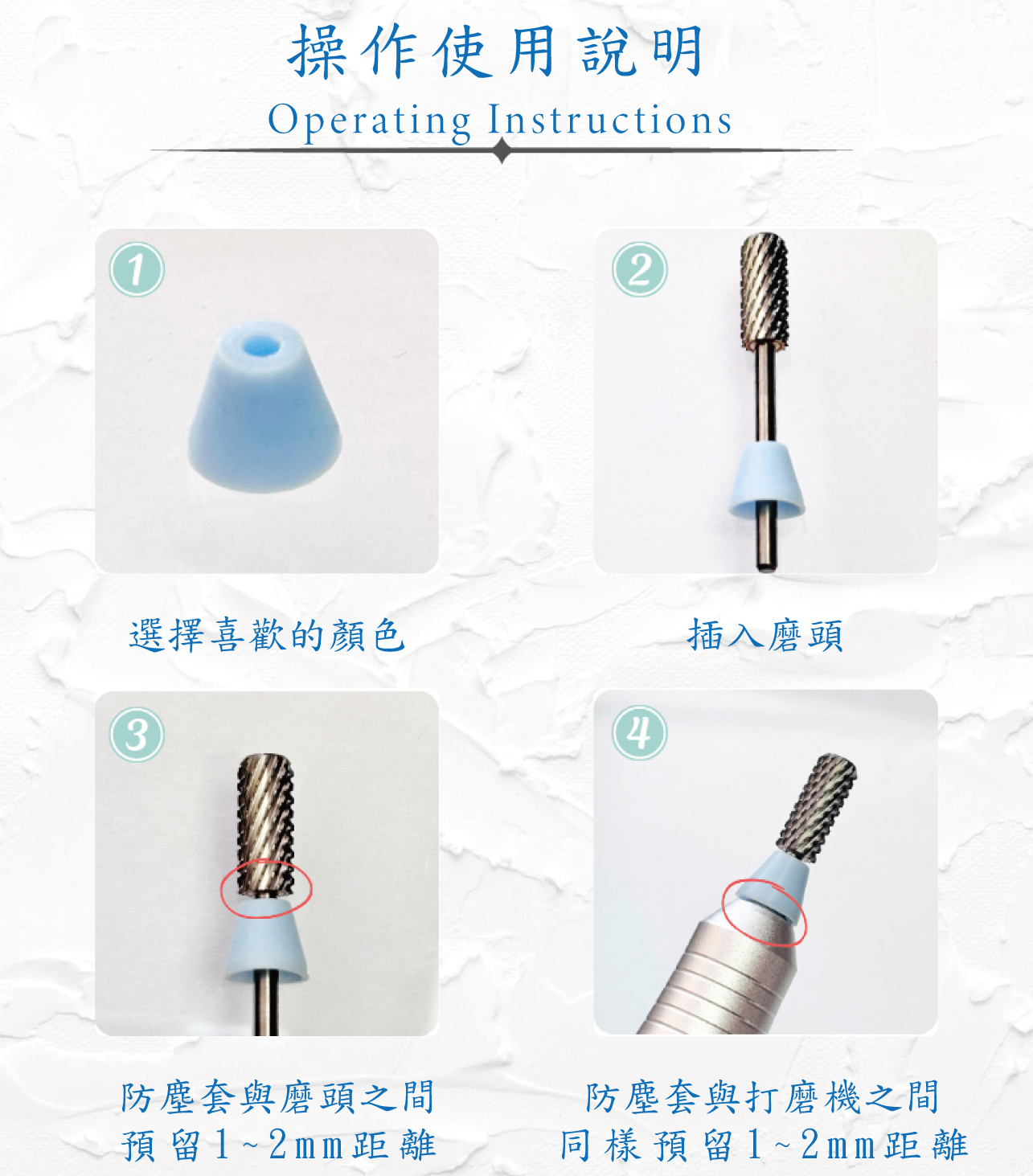 操作使用說明
Operating Instructions

1

選擇喜歡的顏色

2

插入磨頭

3

防塵套與磨頭之間
預留1~2mm距離

4

防塵套與打磨機之間
同樣預留1~2mm距離