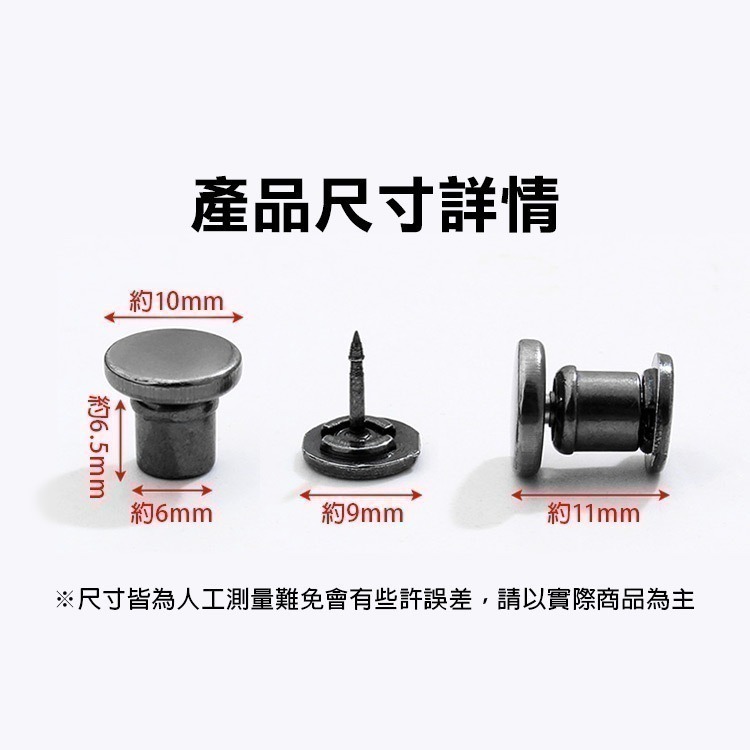 產品尺寸詳情

約10mm

約6.5mm

約6mm

約9mm

約11mm

※尺寸皆為人工測量難免會有些許誤差，請以實際商品為主