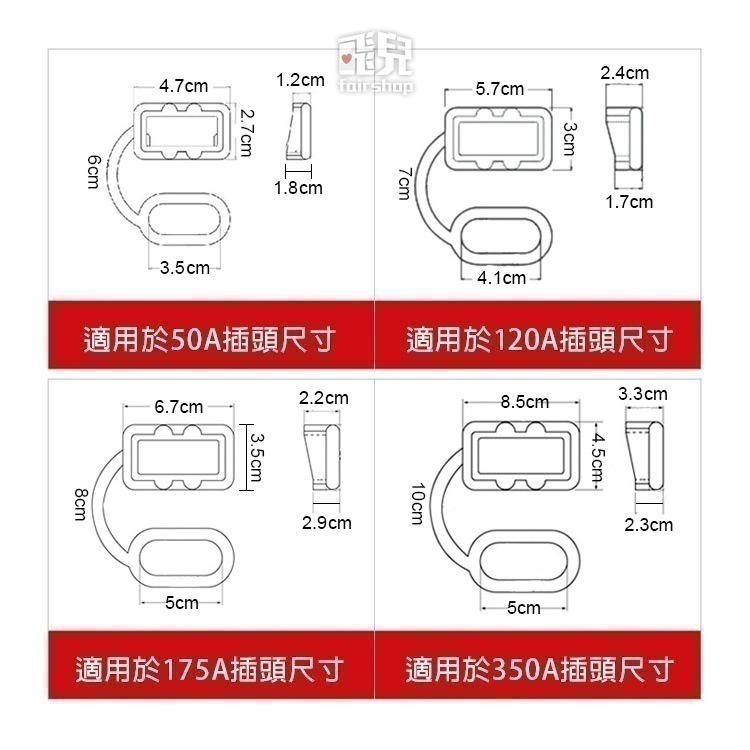 飛兒
fairshop

4.7cm
1.2cm
2.7cm
6cm
1.8cm
3.5cm
適用於50A插頭尺寸

5.7cm
2.4cm
3cm
7cm
1.7cm
4.1cm
適用於120A插頭尺寸

6.7cm
2.2cm
3.5cm
8cm
2.9cm
5cm
適用於175A插頭尺寸

8.5cm
3.3cm
4.5cm
10cm
2.3cm
5cm
適用於350A插頭尺寸