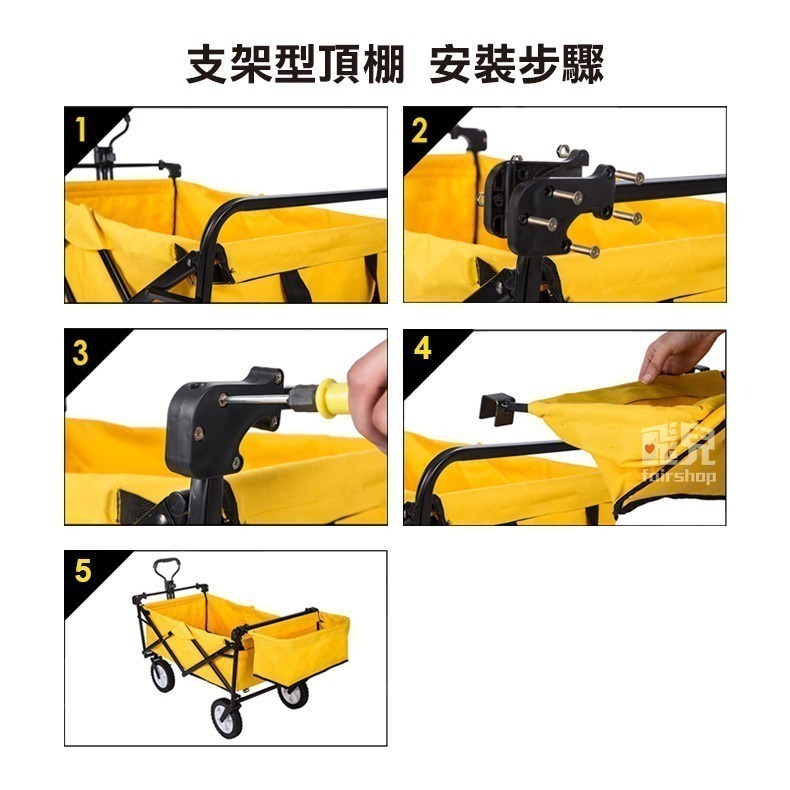 支架型頂棚 安裝步驟

1

2

3

4

酷兒
fairshop

5