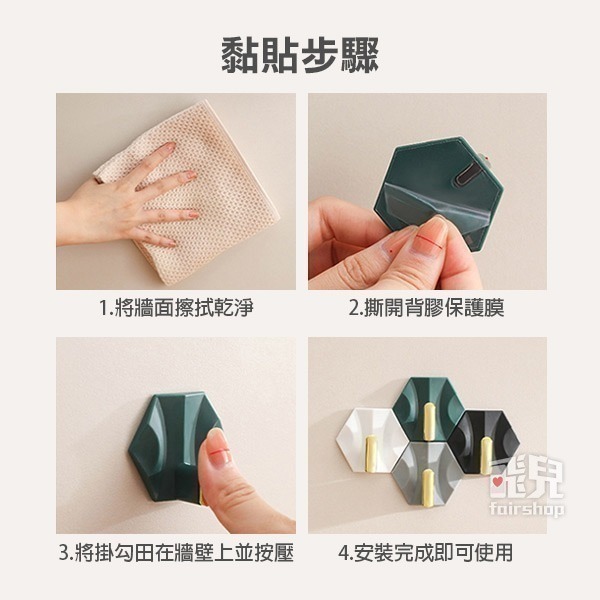 黏貼步驟

1.將牆面擦拭乾淨

2.撕開背膠保護膜

3.將掛勾田在牆壁上並按壓

4.安裝完成即可使用

飛兒
fairshop