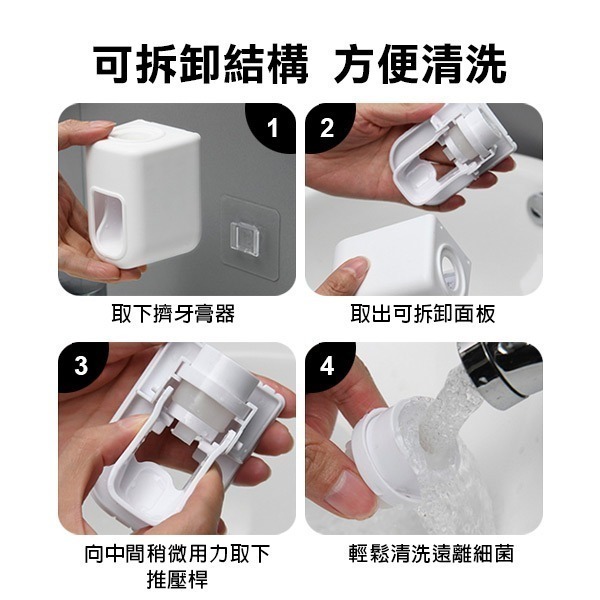 可拆卸結構 方便清洗

1

取下擠牙膏器

2

取出可拆卸面板

3

向中間稍微用力取下推壓桿

4

輕鬆清洗遠離細菌