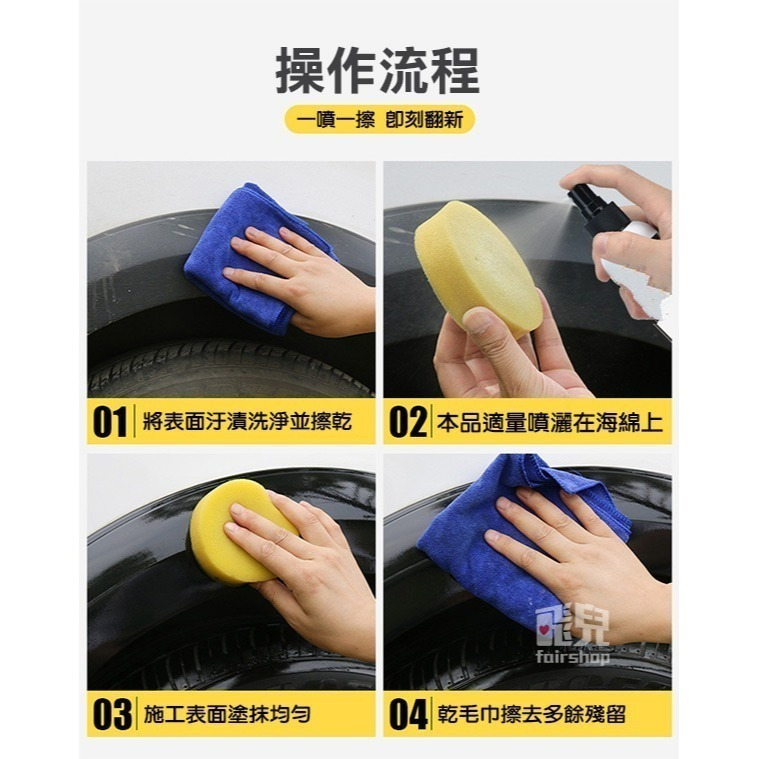 操作流程

一噴一擦 即刻翻新

01 將表面汙漬洗淨並擦乾

02 本品適量噴灑在海綿上

03 施工表面塗抹均勻

04 乾毛巾擦去多餘殘留

飛兒
fairshop