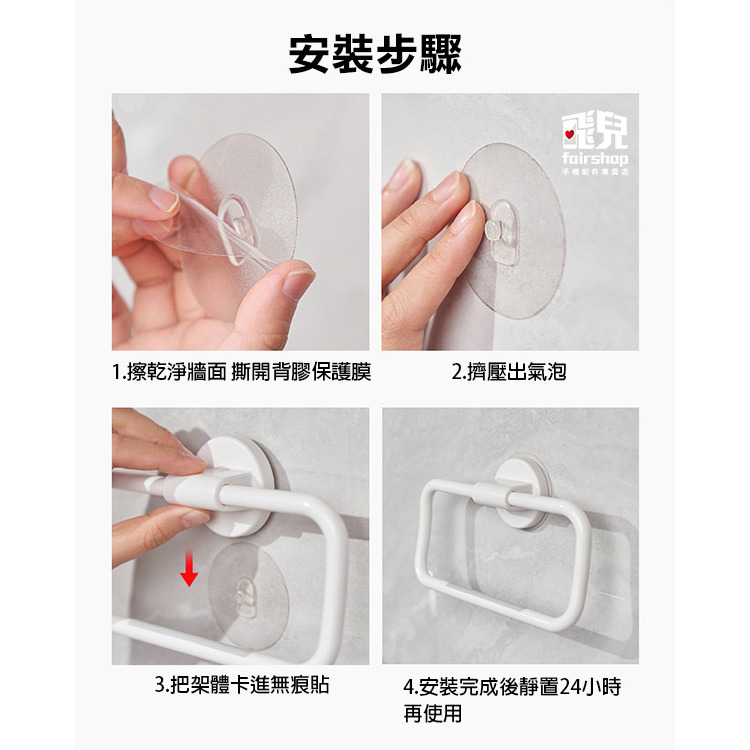 安裝步驟

飛兒
fairshop
手機配件專賣店

1.擦乾淨牆面 撕開背膠保護膜

2.擠壓出氣泡

3.把架體卡進無痕貼

4.安裝完成後靜置24小時再使用