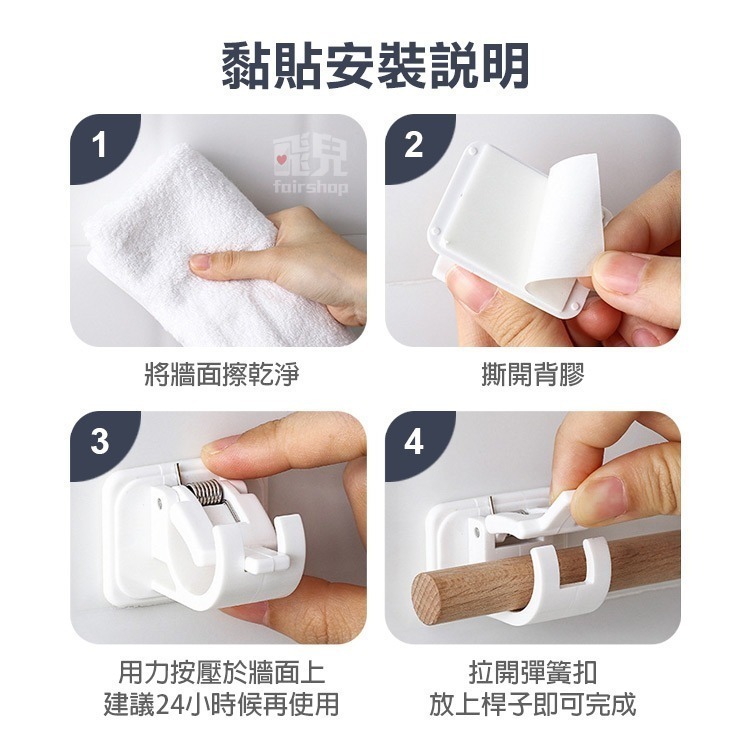 黏貼安裝說明

1

飛兒
fairshop

將牆面擦乾淨

2

撕開背膠

3

用力按壓於牆面上
建議24小時候再使用

4

拉開彈簧扣
放上桿子即可完成