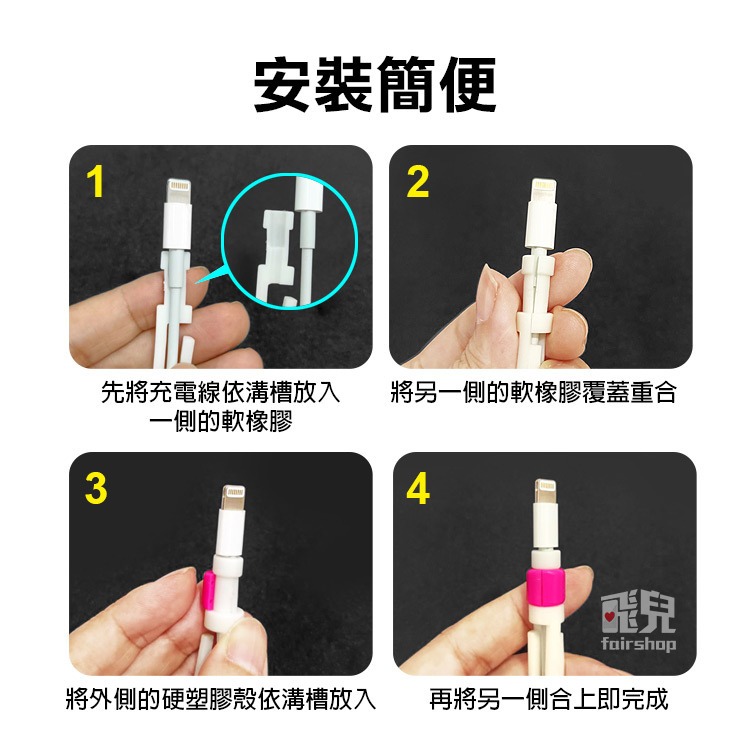 安裝簡便

1

先將充電線依溝槽放入一側的軟橡膠

2

將另一側的軟橡膠覆蓋重合

3

將外側的硬塑膠殼依溝槽放入

4

飛兒
fairshop

再將另一側合上即完成