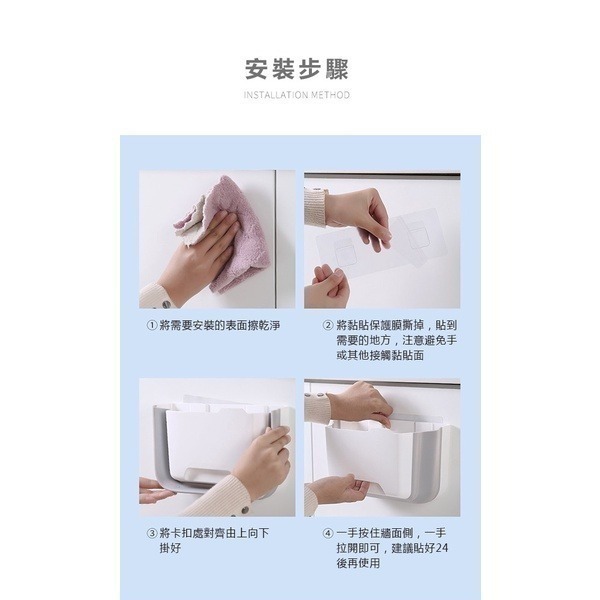 安裝步驟
INSTALLATION METHOD

① 將需要安裝的表面擦乾淨

② 將黏貼保護膜撕掉，貼到需要的地方，注意避免手或其他接觸黏貼面

③ 將卡扣處對齊由上向下掛好

④ 一手按住牆面側，一手拉開即可，建議貼好24後再使用