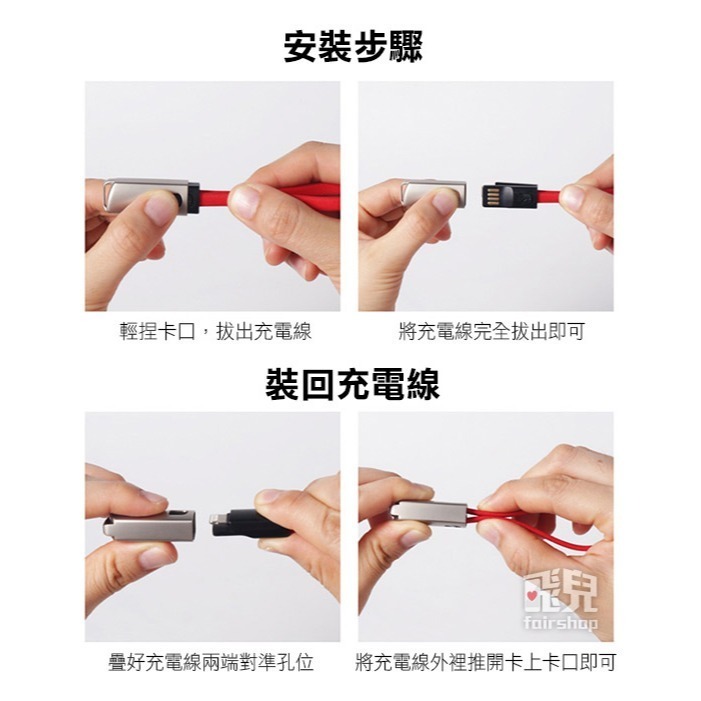 安裝步驟

輕捏卡口，拔出充電線

將充電線完全拔出即可

裝回充電線

疊好充電線兩端對準孔位

將充電線外裡推開卡上卡口即可

飛兒
fairshop