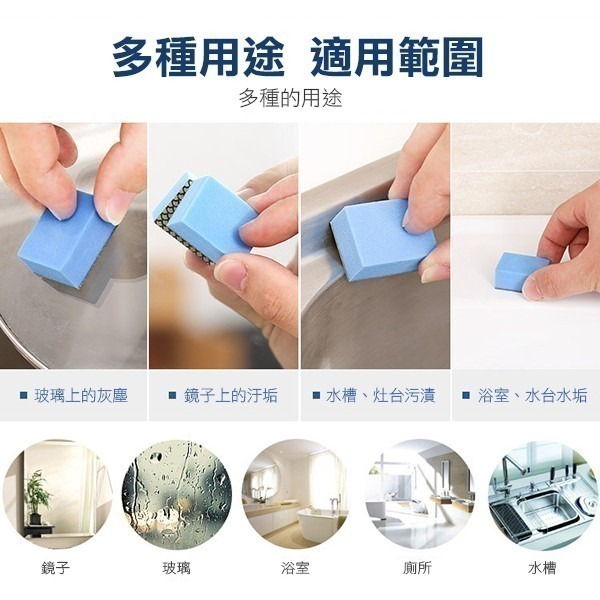 多種用途 適用範圍

多種的用途

■ 玻璃上的灰塵

■ 鏡子上的汙垢

■ 水槽、灶台污漬

■ 浴室、水台水垢

鏡子

玻璃

浴室

廁所

水槽