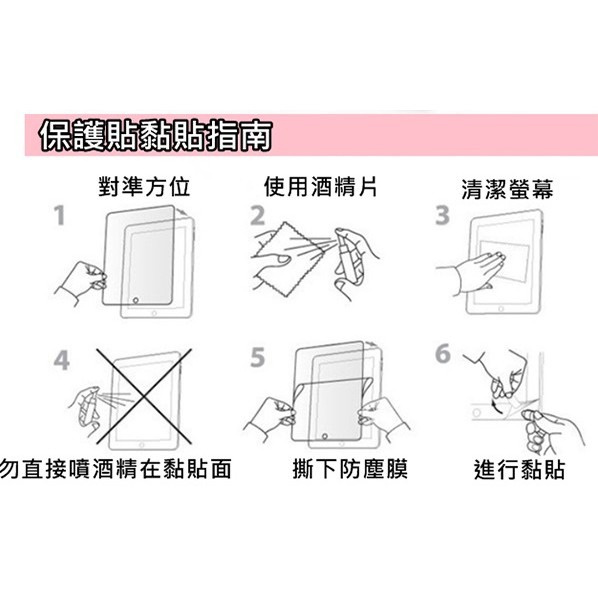 保護貼黏貼指南

對準方位

1

使用酒精片

2

清潔螢幕

3

4

勿直接噴酒精在黏貼面

5

撕下防塵膜

6

進行黏貼