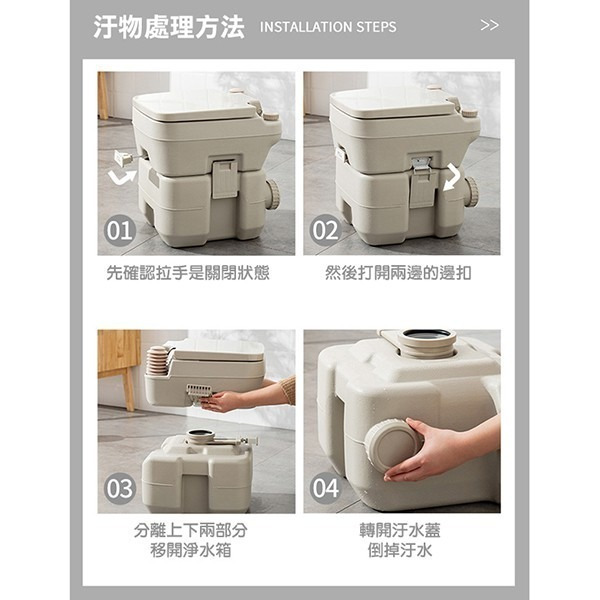 汙物處理方法 INSTALLATION STEPS >>

01
先確認拉手是關閉狀態

02
然後打開兩邊的邊扣

03
分離上下兩部分
移開淨水箱

04
轉開汙水蓋
倒掉汙水