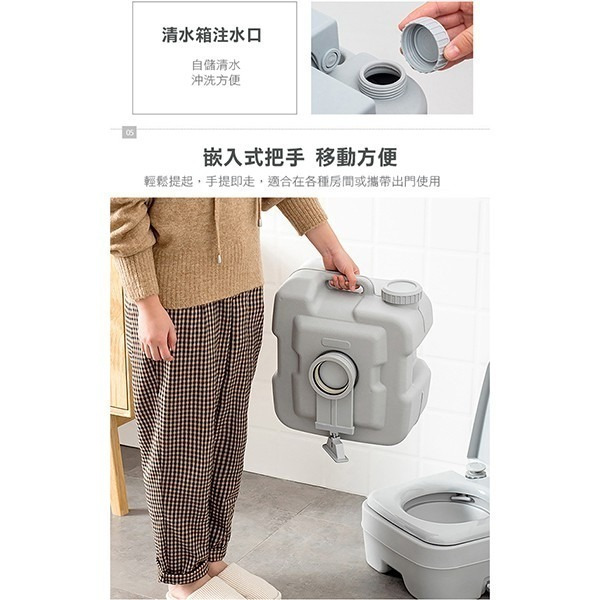 清水箱注水口

自儲清水
沖洗方便

05

嵌入式把手 移動方便

輕鬆提起，手提即走，適合在各種房間或攜帶出門使用