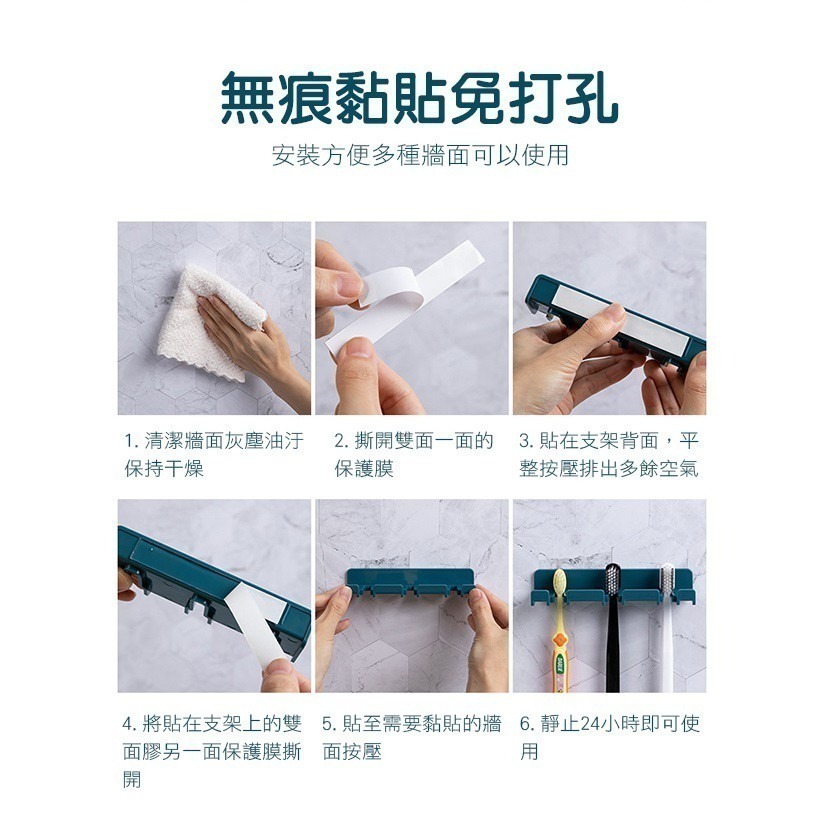 無痕黏貼免打孔

安裝方便多種牆面可以使用

1. 清潔牆面灰塵油汙保持干燥

2. 撕開雙面一面的保護膜

3. 貼在支架背面，平整按壓排出多餘空氣

4. 將貼在支架上的雙面膠另一面保護膜撕開

5. 貼至需要黏貼的牆面按壓

6. 靜止24小時即可使用