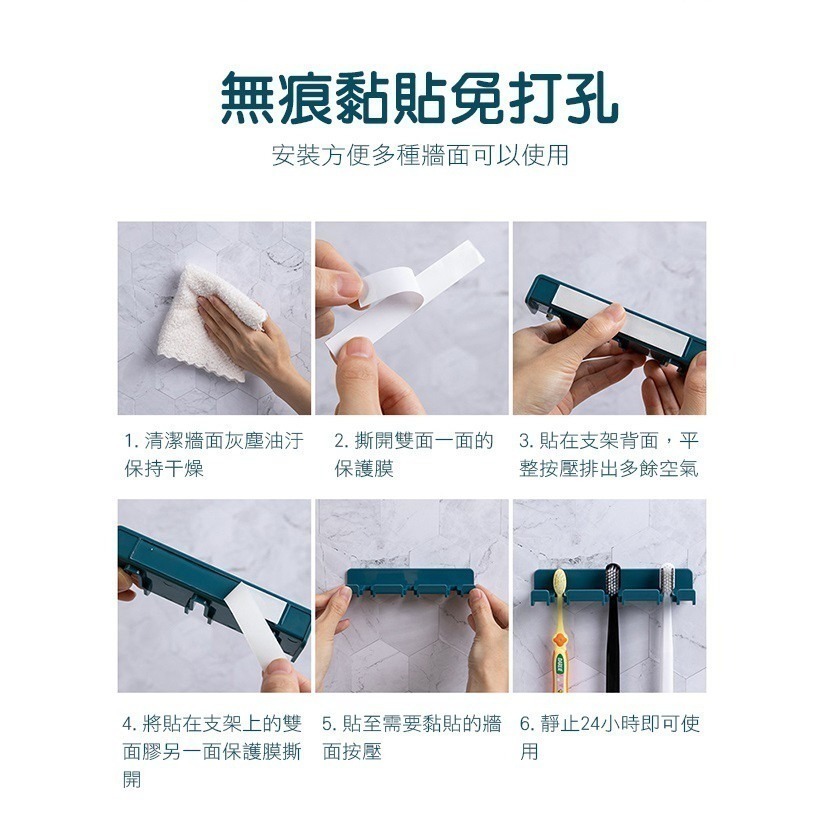 無痕黏貼免打孔

安裝方便多種牆面可以使用

1. 清潔牆面灰塵油汙保持干燥

2. 撕開雙面一面的保護膜

3. 貼在支架背面，平整按壓排出多餘空氣

4. 將貼在支架上的雙面膠另一面保護膜撕開

5. 貼至需要黏貼的牆面按壓

6. 靜止24小時即可使用