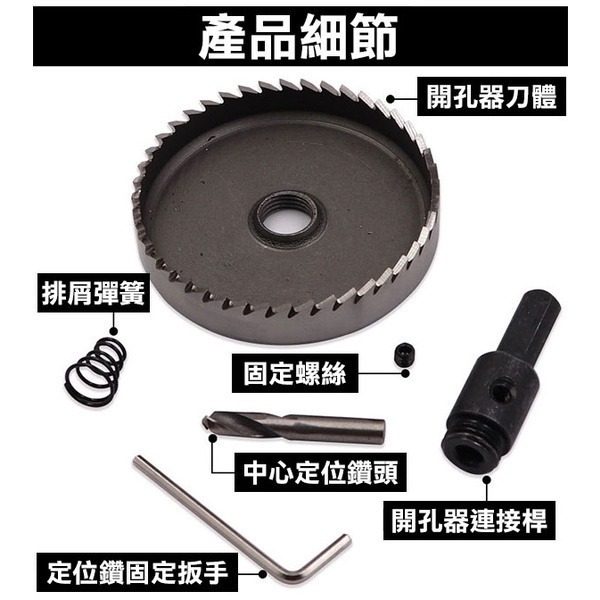 產品細節

開孔器刀體

排屑彈簧

固定螺絲

中心定位鑽頭

開孔器連接桿

定位鑽固定扳手