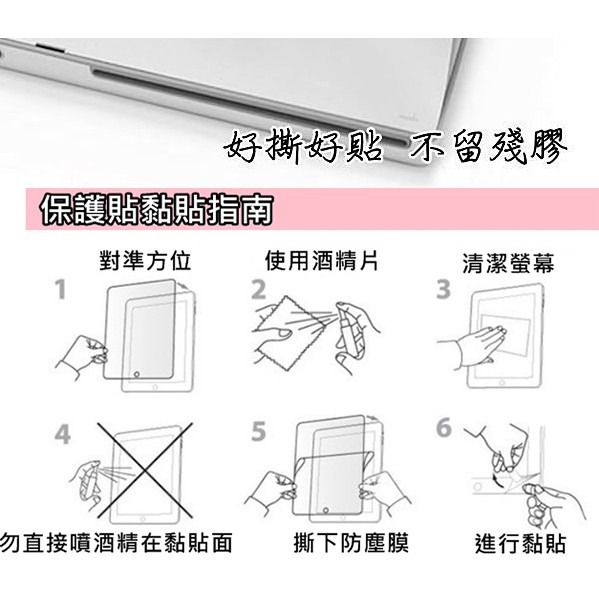 好撕好貼 不留殘膠

保護貼黏貼指南

對準方位
1

使用酒精片
2

清潔螢幕
3

4
勿直接噴酒精在黏貼面

5
撕下防塵膜

6
進行黏貼