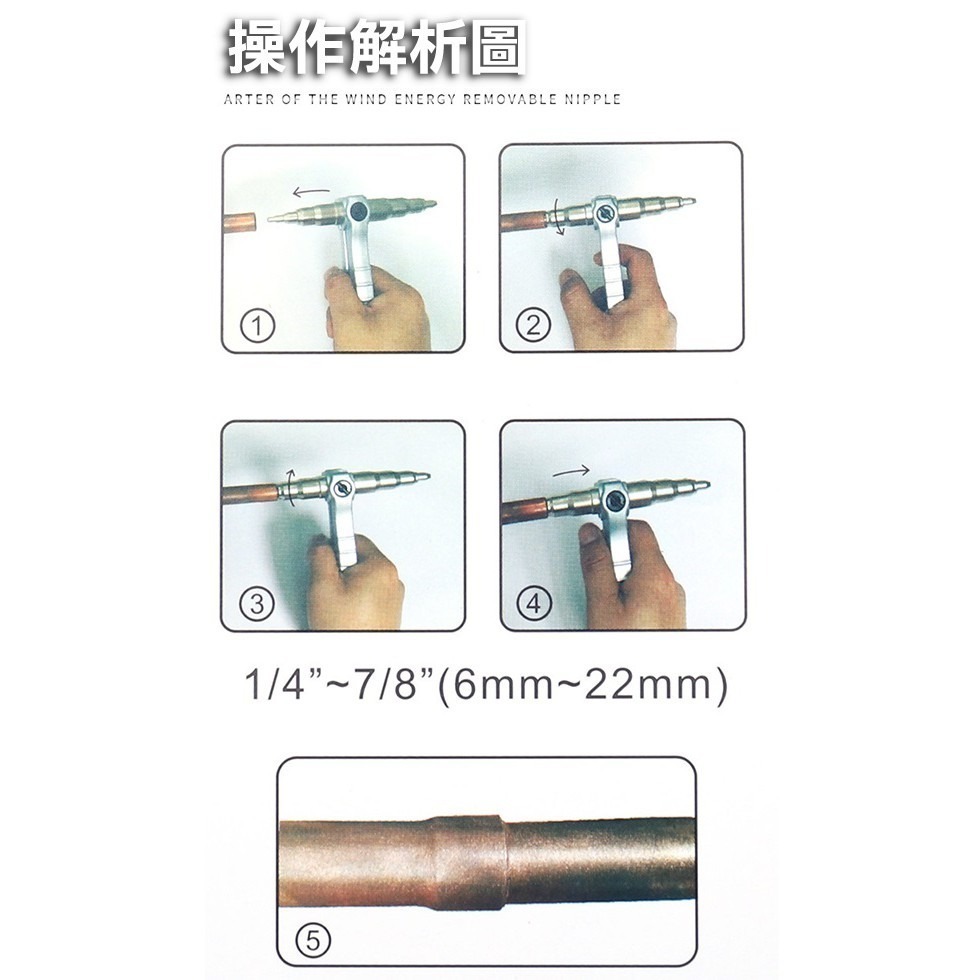 操作解析圖

ARTER OF THE WIND ENERGY REMOVABLE NIPPLE

①

②

③

④

1/4”~7/8”(6mm~22mm)

⑤