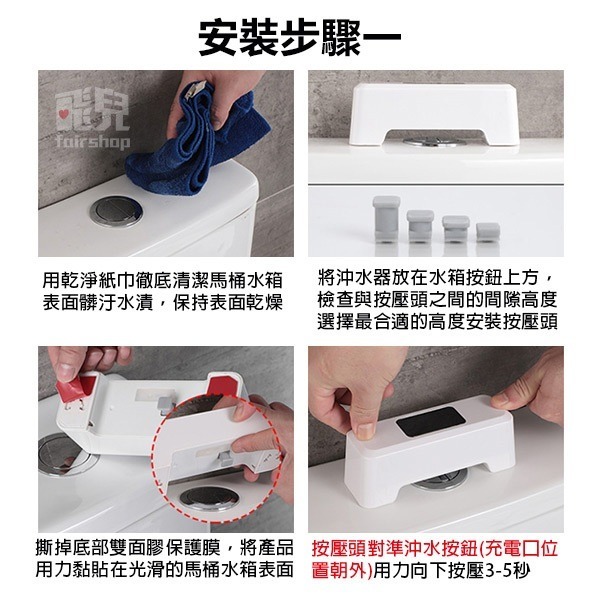 安裝步驟一

飛兒
fairshop

用乾淨紙巾徹底清潔馬桶水箱表面髒汙水漬，保持表面乾燥

將沖水器放在水箱按鈕上方，檢查與按壓頭之間的間隙高度選擇最合適的高度安裝按壓頭

撕掉底部雙面膠保護膜，將產品用力黏貼在光滑的馬桶水箱表面

按壓頭對準沖水按鈕(充電口位置朝外)用力向下按壓3-5秒