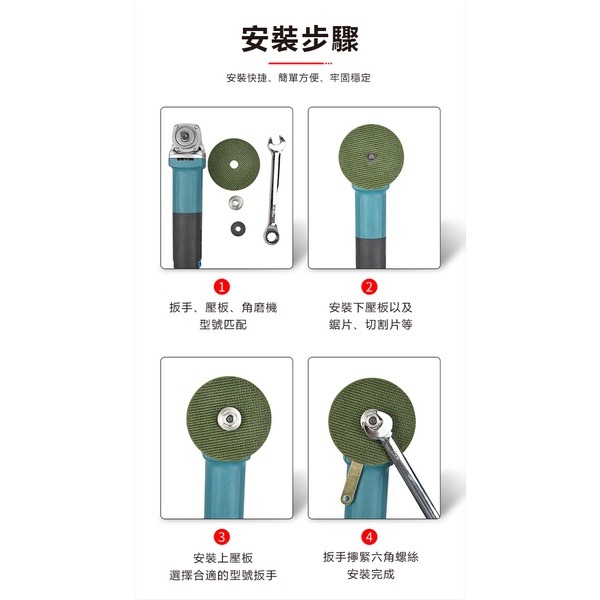 安裝步驟

安裝快捷、簡單方便、牢固穩定

1
扳手、壓板、角磨機
型號匹配

2
安裝下壓板以及
鋸片、切割片等

3
安裝上壓板
選擇合適的型號扳手

4
扳手擰緊六角螺絲
安裝完成