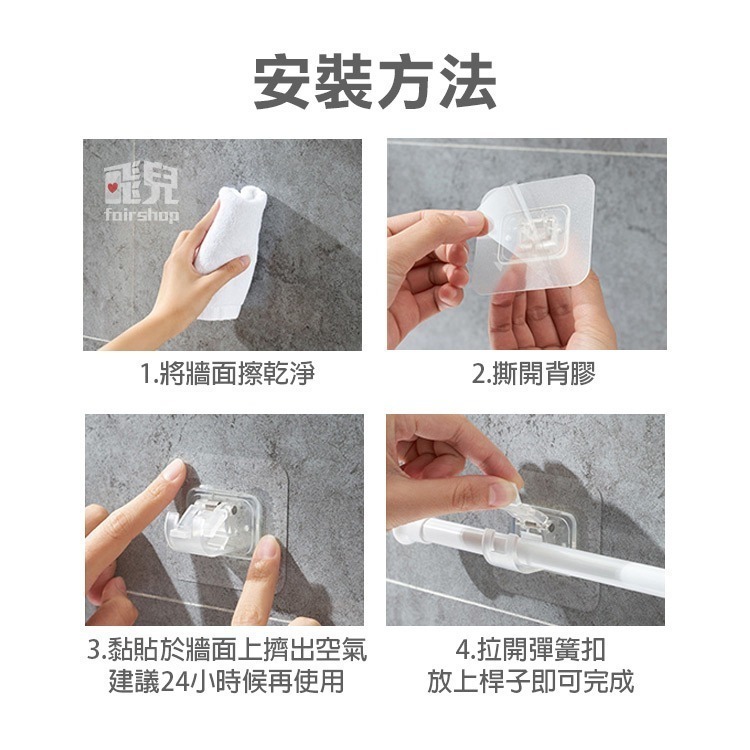 安裝方法

飛兒
fairshop

1.將牆面擦乾淨

2.撕開背膠

3.黏貼於牆面上擠出空氣
建議24小時候再使用

4.拉開彈簧扣
放上桿子即可完成