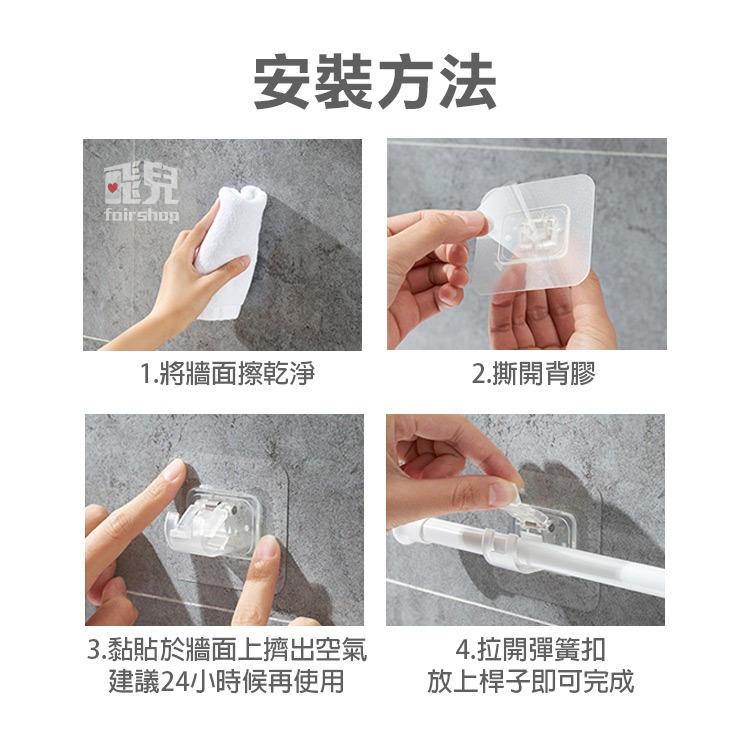 安裝方法

飛兒
fairshop

1.將牆面擦乾淨

2.撕開背膠

3.黏貼於牆面上擠出空氣
建議24小時候再使用

4.拉開彈簧扣
放上桿子即可完成