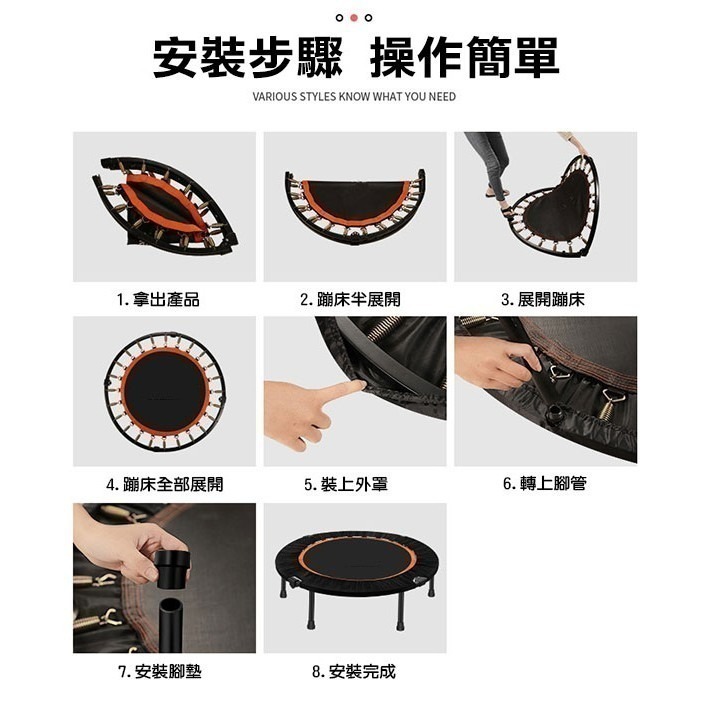 安裝步驟 操作簡單

VARIOUS STYLES KNOW WHAT YOU NEED

1. 拿出產品

2. 蹦床半展開

3. 展開蹦床

4. 蹦床全部展開

5. 裝上外罩

6. 轉上腳管

7. 安裝腳墊

8. 安裝完成