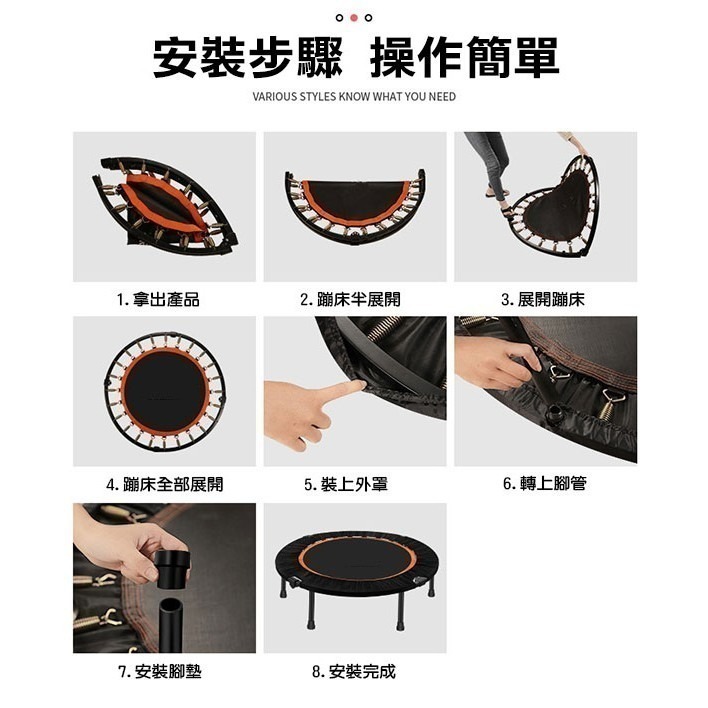 安裝步驟 操作簡單

VARIOUS STYLES KNOW WHAT YOU NEED

1. 拿出產品

2. 蹦床半展開

3. 展開蹦床

4. 蹦床全部展開

5. 裝上外罩

6. 轉上腳管

7. 安裝腳墊

8. 安裝完成