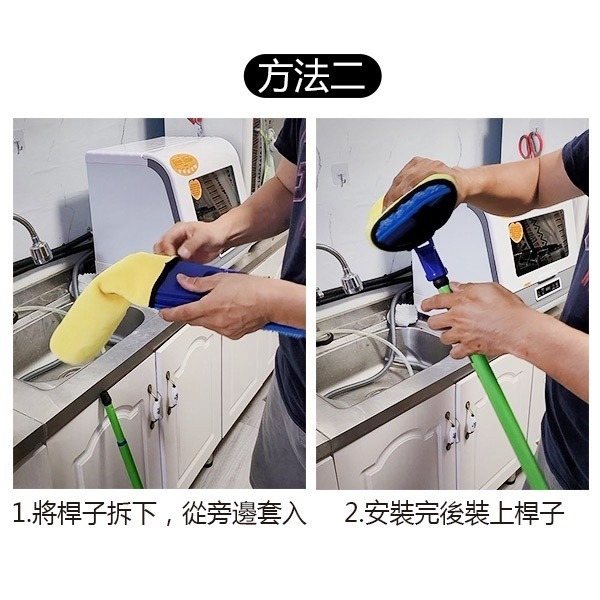 方法二

1.將桿子拆下，從旁邊套入

2.安裝完後裝上桿子