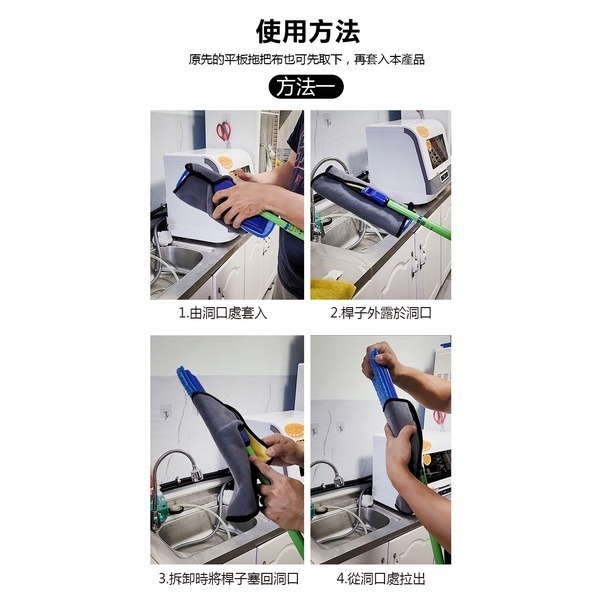 使用方法

原先的平板拖把布也可先取下，再套入本產品

方法一

1.由洞口處套入

2.桿子外露於洞口

3.拆卸時將桿子塞回洞口

4.從洞口處拉出