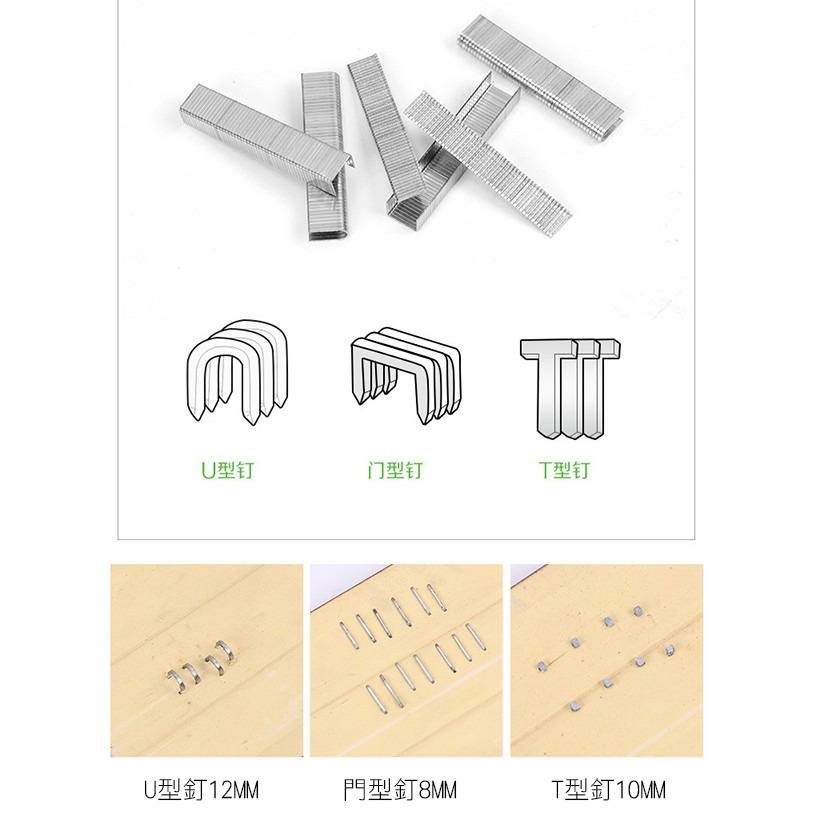 U型钉

门型钉

T型钉

U型釘12MM

門型釘8MM

T型釘10MM