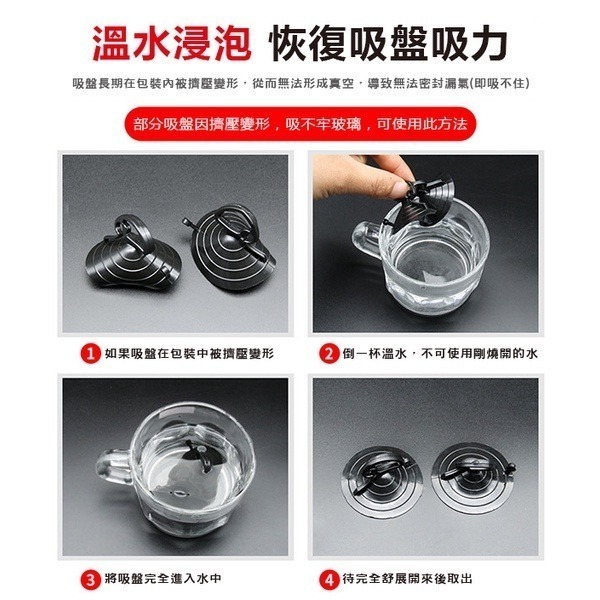 溫水浸泡 恢復吸盤吸力

吸盤長期在包裝內被擠壓變形，從而無法形成真空，導致無法密封漏氣(即吸不住)

部分吸盤因擠壓變形，吸不牢玻璃，可使用此方法

1 如果吸盤在包裝中被擠壓變形

2 倒一杯溫水，不可使用剛燒開的水

3 將吸盤完全進入水中

4 待完全舒展開來後取出