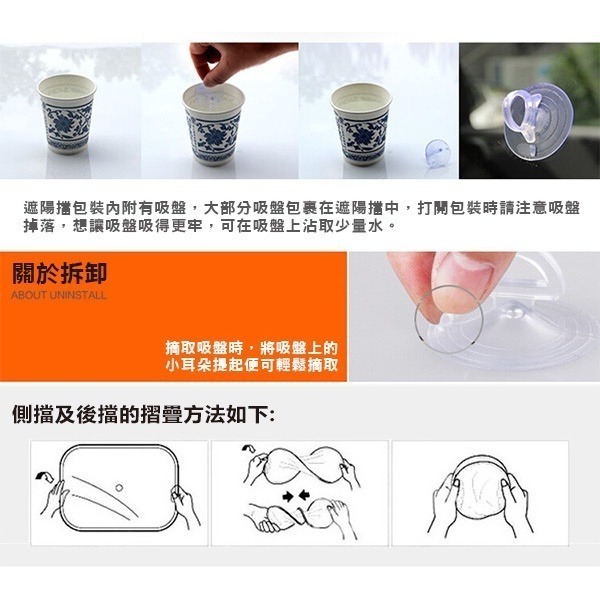 遮陽擋包裝內附有吸盤，大部分吸盤包裹在遮陽擋中，打開包裝時請注意吸盤掉落，想讓吸盤吸得更牢，可在吸盤上沾取少量水。

關於拆卸
ABOUT UNINSTALL

摘取吸盤時，將吸盤上的小耳朵提起便可輕鬆摘取

側擋及後擋的摺疊方法如下: