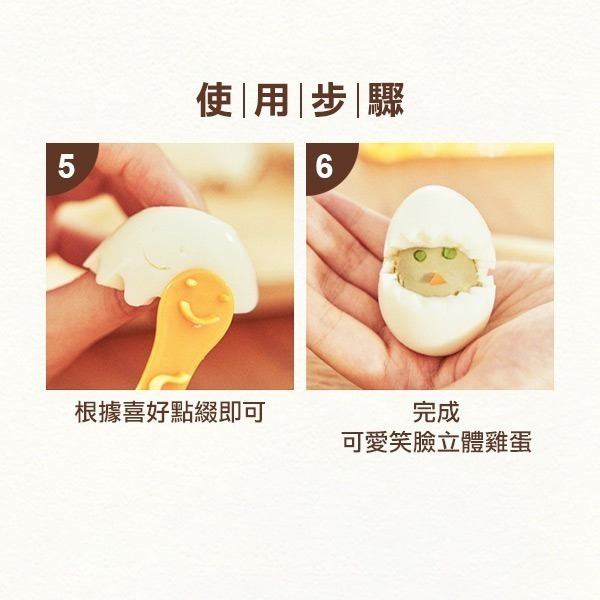 使|用|步|驟

5

根據喜好點綴即可

6

完成
可愛笑臉立體雞蛋