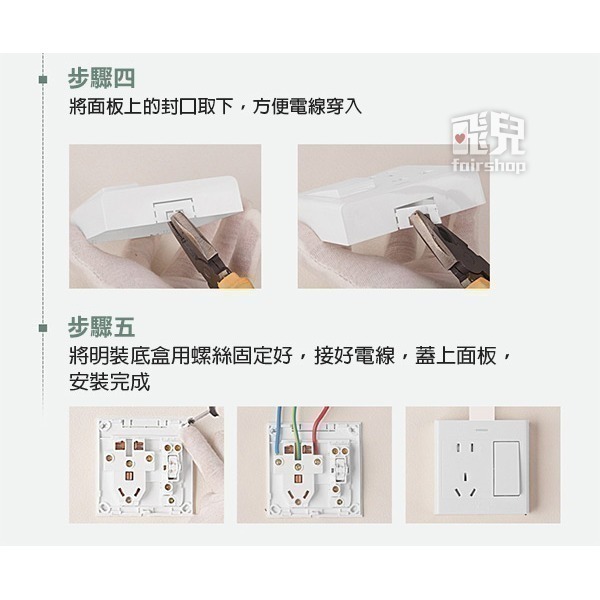 步驟四

將面板上的封口取下，方便電線穿入

飛兒
fairshop

步驟五

將明裝底盒用螺絲固定好，接好電線，蓋上面板，安裝完成