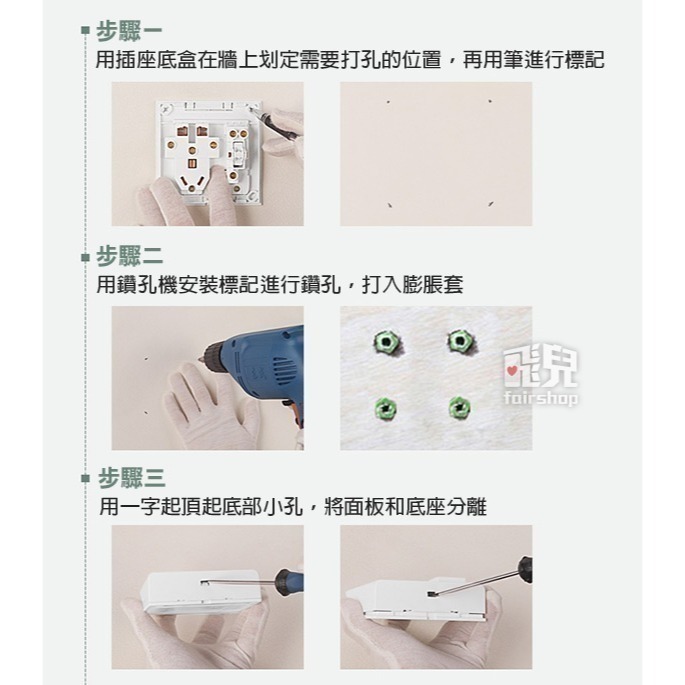 步驟一
用插座底盒在牆上划定需要打孔的位置，再用筆進行標記

步驟二
用鑽孔機安裝標記進行鑽孔，打入膨脹套

飛兒
fairshop

步驟三
用一字起頂起底部小孔，將面板和底座分離