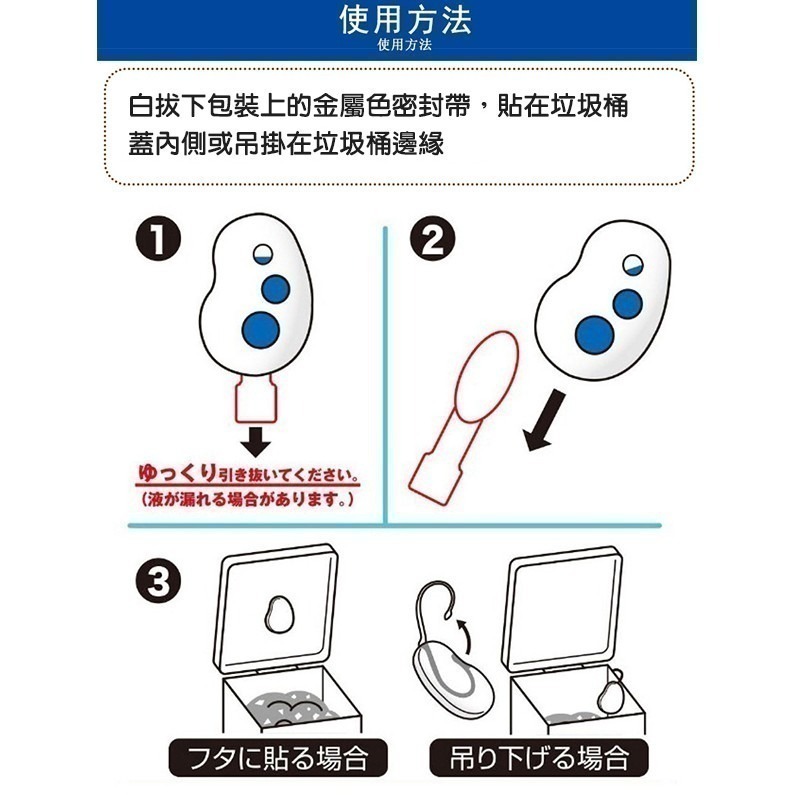 使用方法
使用方法

白拔下包裝上的金屬色密封帶，貼在垃圾桶蓋內側或吊掛在垃圾桶邊緣

1

ゆっくり引き抜いてください。
（液が漏れる場合があります。）

2

3

フタに貼る場合

吊り下げる場合