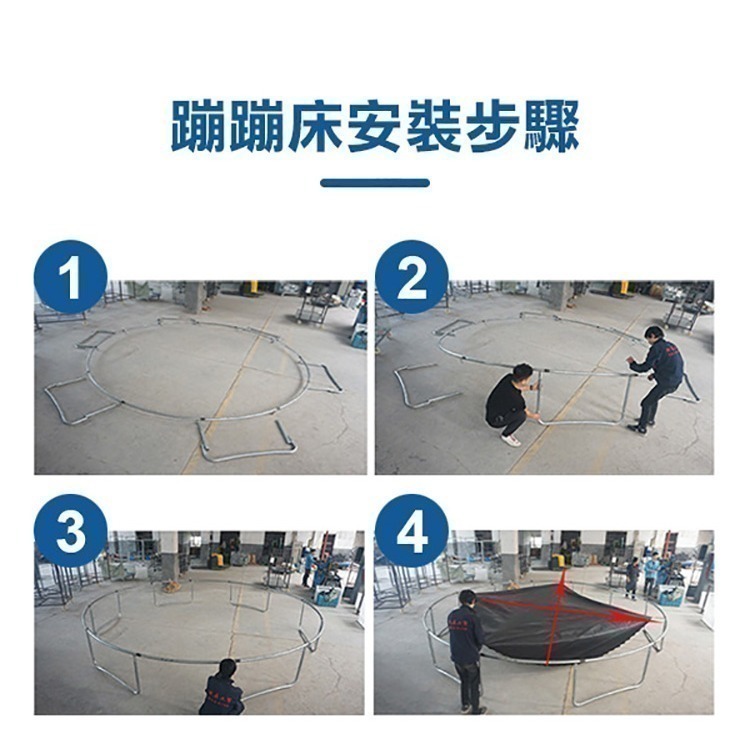 蹦蹦床安裝步驟

1

2

3

4