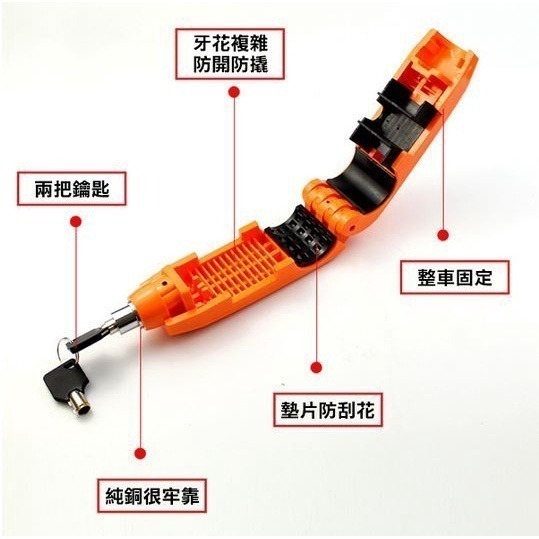 牙花複雜
防開防撬

兩把鑰匙

整車固定

墊片防刮花

純銅很牢靠