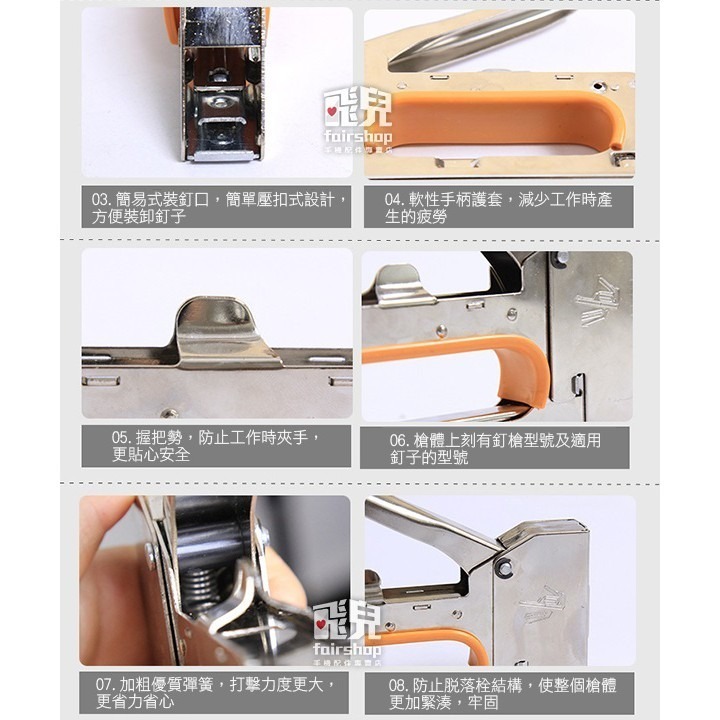 飛兒
fairshop
手機配件專賣店

03. 簡易式裝釘口，簡單壓扣式設計，方便裝卸釘子

04. 軟性手柄護套，減少工作時產生的疲勞

05. 握把勢，防止工作時夾手，更貼心安全

06. 槍體上刻有釘槍型號及適用釘子的型號

飛兒
fairshop
手機配件專賣店

07. 加粗優質彈簧，打擊力度更大，更省力省心

08. 防止脫落栓結構，使整個槍體更加緊湊，牢固