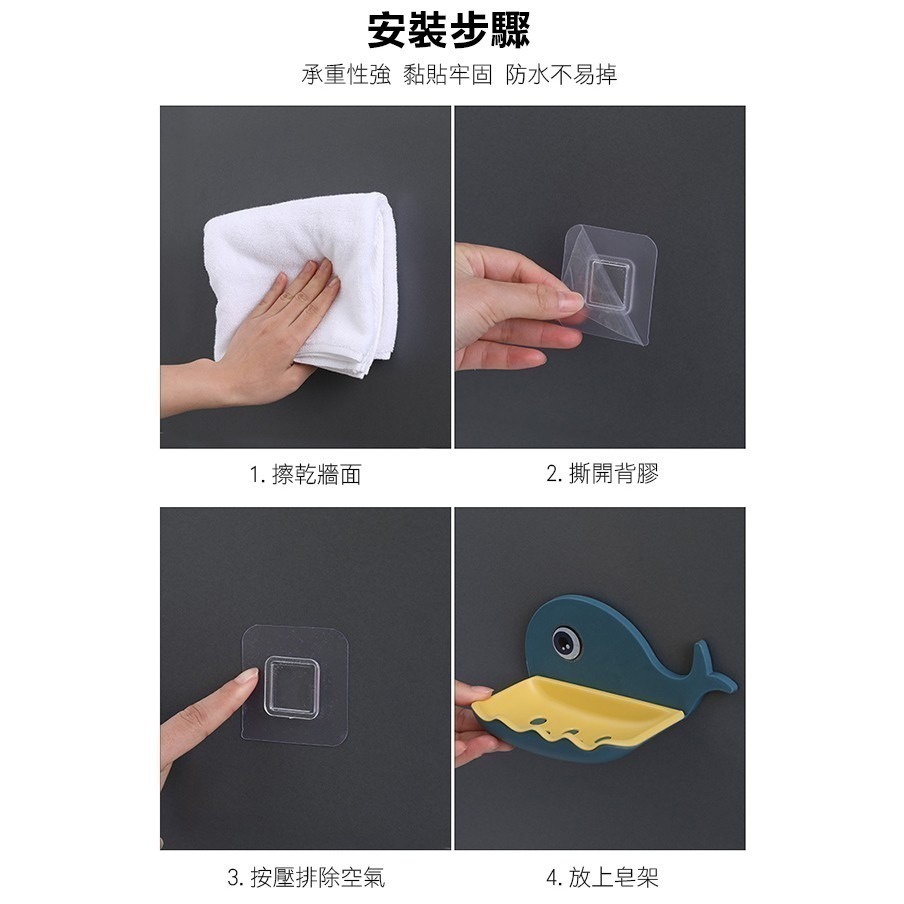 安裝步驟

承重性強 黏貼牢固 防水不易掉

1. 擦乾牆面

2. 撕開背膠

3. 按壓排除空氣

4. 放上皂架