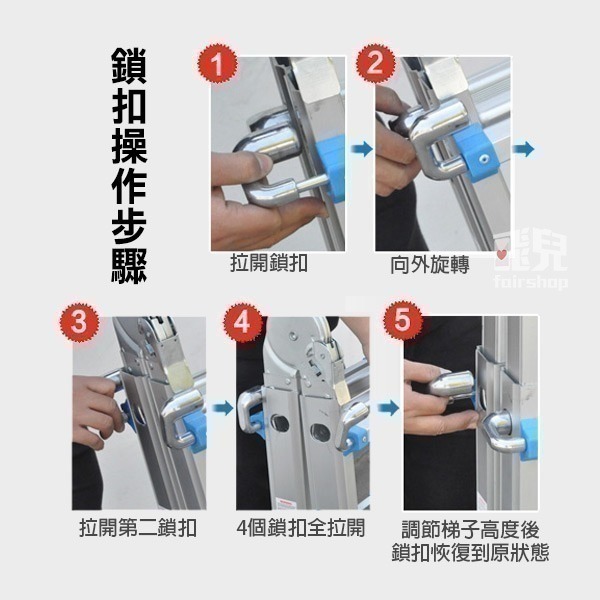 鎖扣操作步驟

1
拉開鎖扣

2
向外旋轉

飛兒
fairshop

3
拉開第二鎖扣

4
4個鎖扣全拉開

5
調節梯子高度後
鎖扣恢復到原狀態