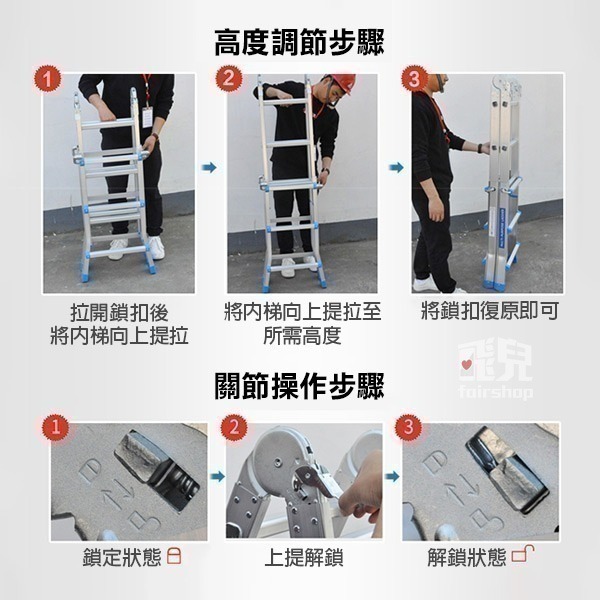 高度調節步驟

1

2

3

拉開鎖扣後
將內梯向上提拉

將內梯向上提拉至
所需高度

將鎖扣復原即可

飛兒
fairshop

關節操作步驟

1

2

3

鎖定狀態

上提解鎖

解鎖狀態