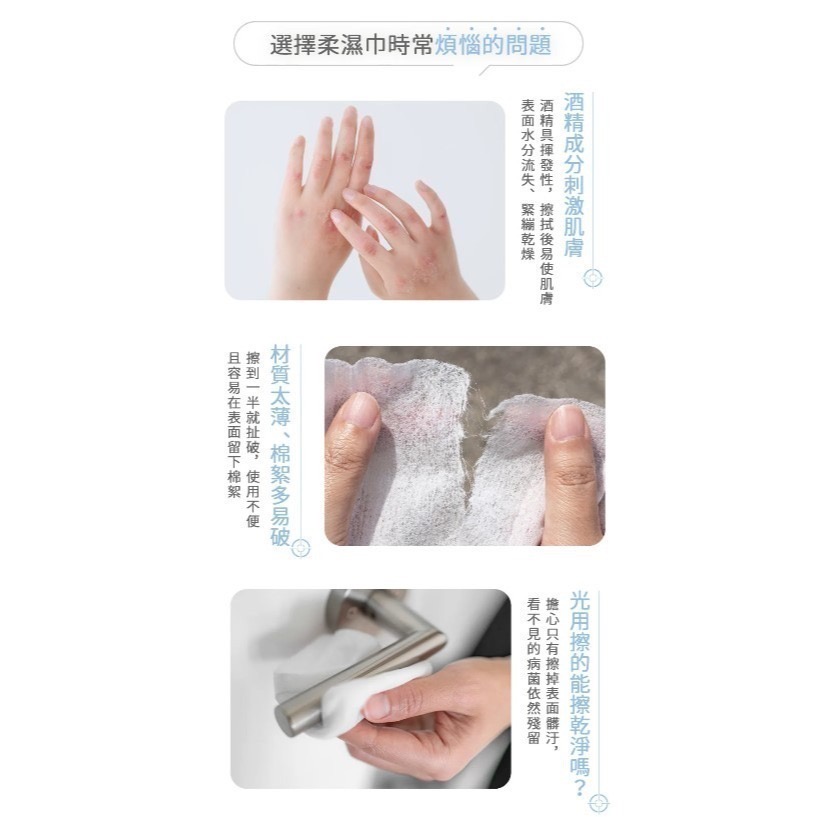 選擇柔濕巾時常煩惱的問題

酒精成分刺激肌膚

酒精具揮發性，擦拭後易使肌膚表面水分流失、緊繃乾燥

材質太薄、棉絮多易破

擦到一半就扯破，使用不便且容易在表面留下棉絮

光用擦的能擦乾淨嗎？

擔心只有擦掉表面髒汙，看不見的病菌依然殘留