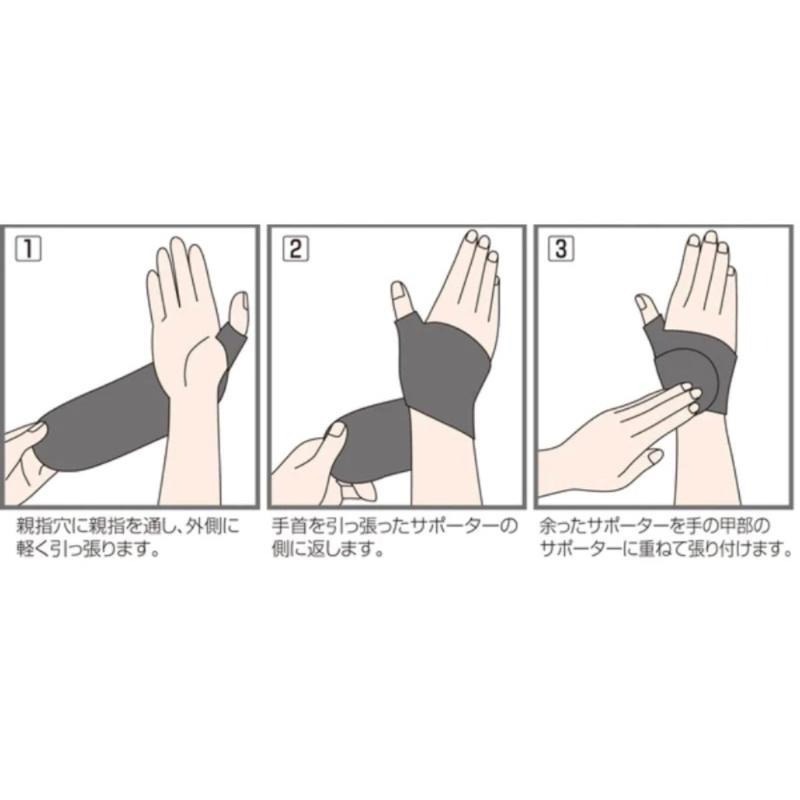 1

親指穴に親指を通し、外側に軽く引っ張ります。

2

手首を引っ張ったサポーターの側に返します。

3

余ったサポーターを手の甲部のサポーターに重ねて張り付けます。