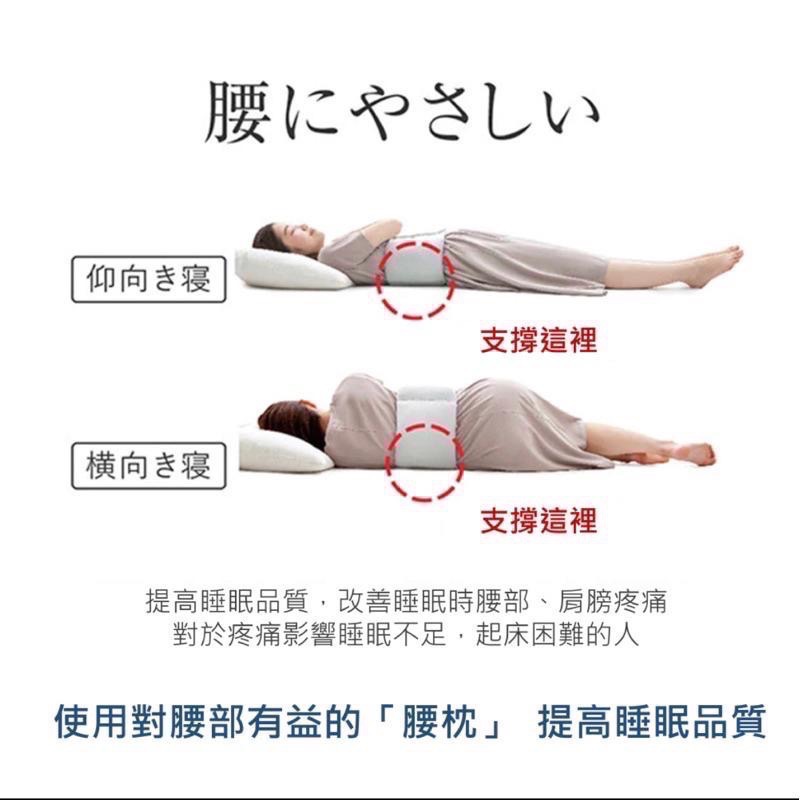 腰にやさしい

仰向き寝

支撐這裡

横向き寝

支撐這裡

提高睡眠品質，改善睡眠時腰部、肩膀疼痛
對於疼痛影響睡眠不足，起床困難的人

使用對腰部有益的「腰枕」 提高睡眠品質