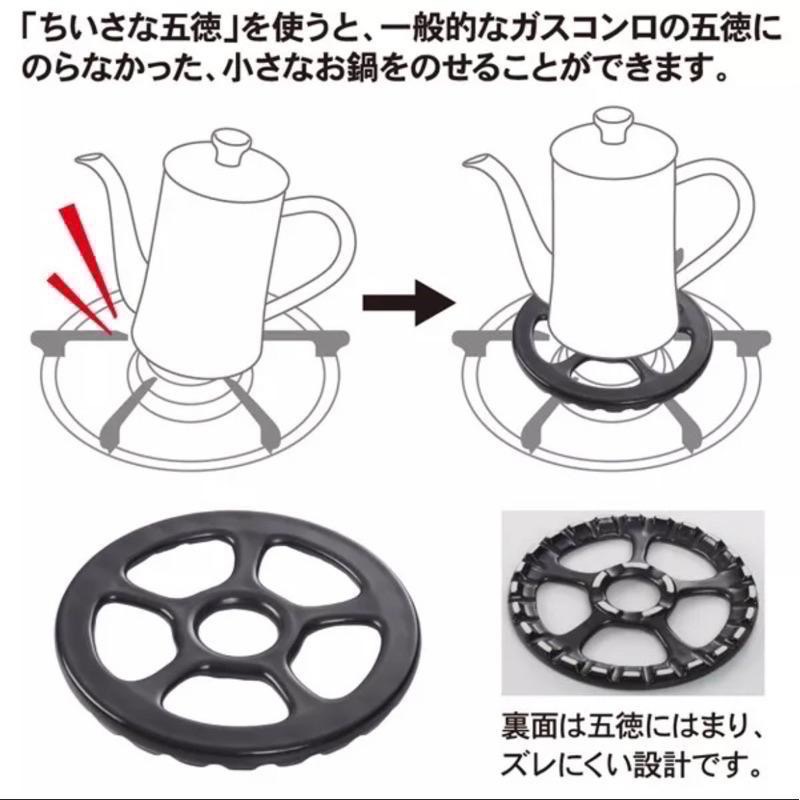 「ちいさな五徳」を使うと、一般的なガスコンロの五徳にのらなかった、小さなお鍋をのせることができます。

裏面は五徳にはまり、ズレにくい設計です。