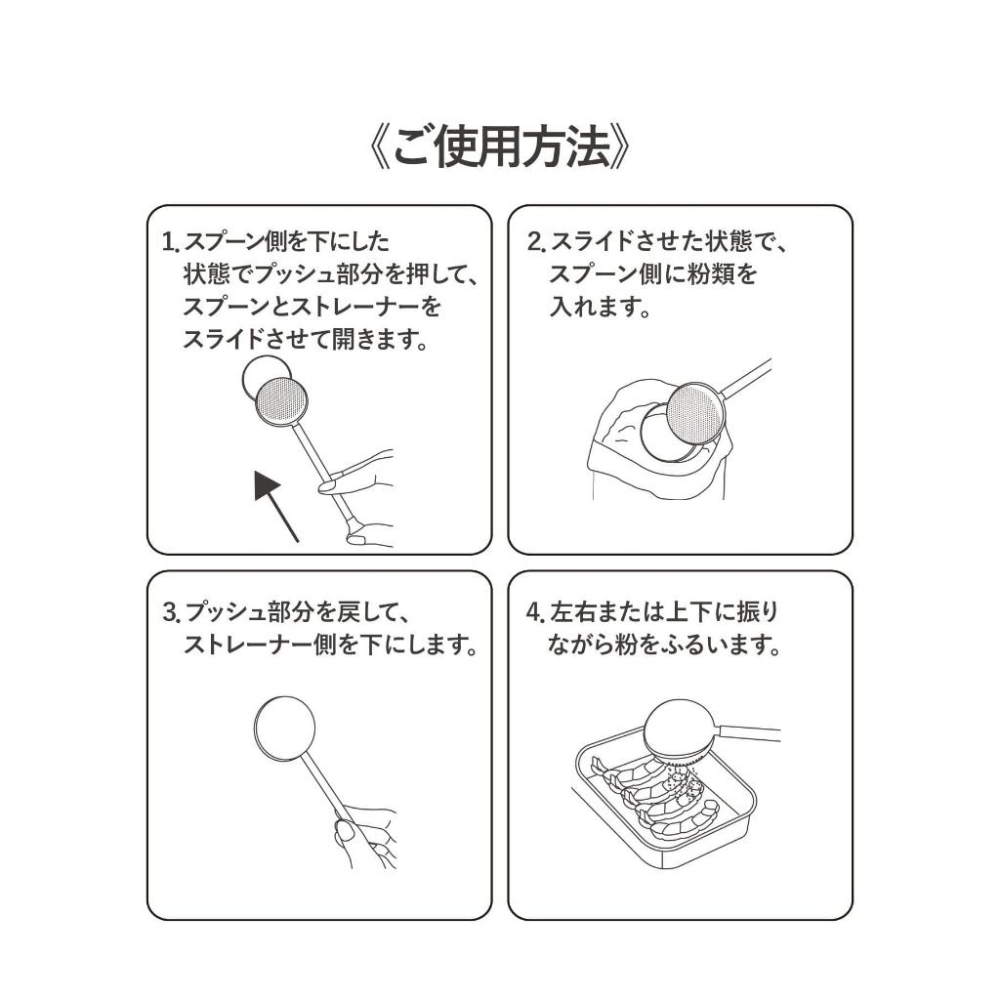 《ご使用方法》

1. スプーン側を下にした状態でプッシュ部分を押して、スプーンとストレーナーをスライドさせて開きます。

2. スライドさせた状態で、スプーン側に粉類を入れます。

3. プッシュ部分を戻して、ストレーナー側を下にします。

4. 左右または上下に振りながら粉をふるいます。