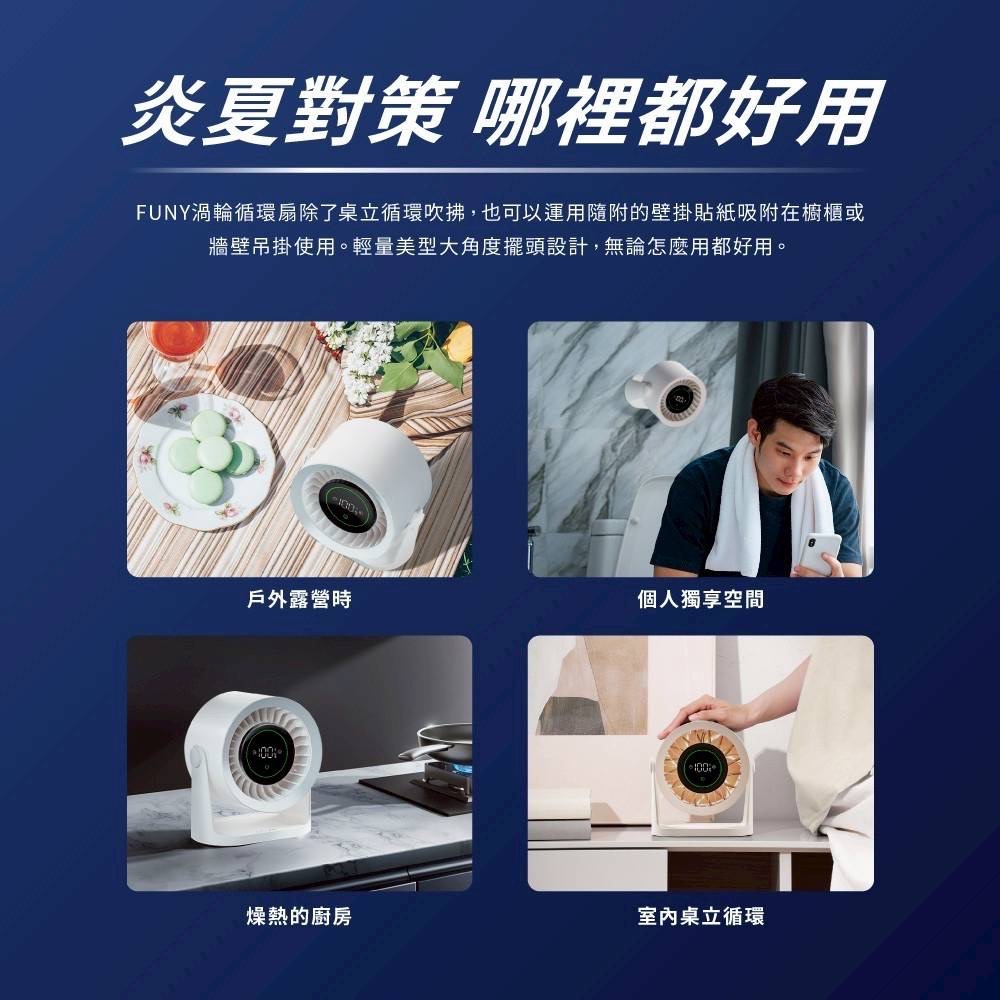 炎夏對策 哪裡都好用

FUNY渦輪循環扇除了桌立循環吹拂，也可以運用隨附的壁掛貼紙吸附在櫥櫃或牆壁吊掛使用。輕量美型大角度擺頭設計，無論怎麼用都好用。

戶外露營時

個人獨享空間

燥熱的廚房

室內桌立循環