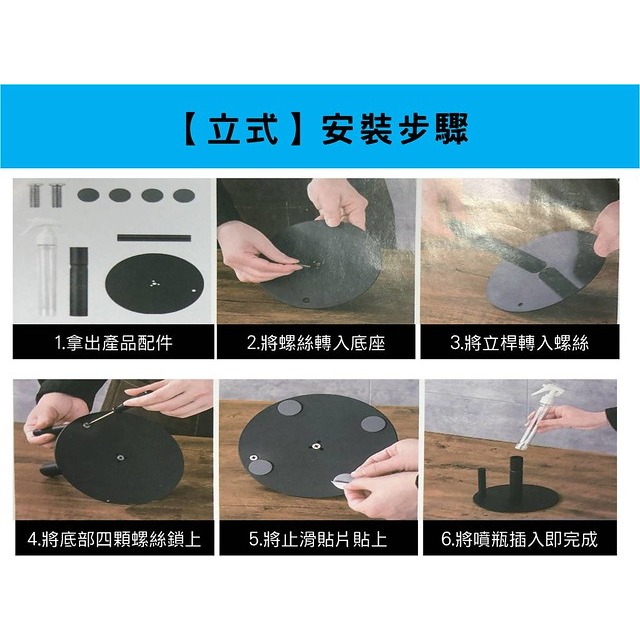 【立式】安裝步驟

1.拿出產品配件

2.將螺絲轉入底座

3.將立桿轉入螺絲

4.將底部四顆螺絲鎖上

5.將止滑貼片貼上

6.將噴瓶插入即完成